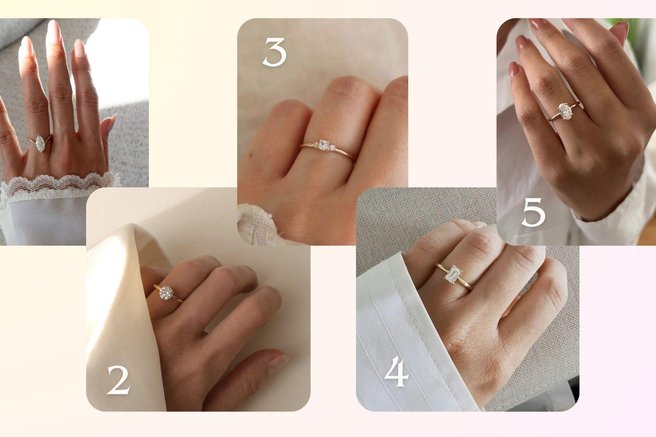 3

5

2

4